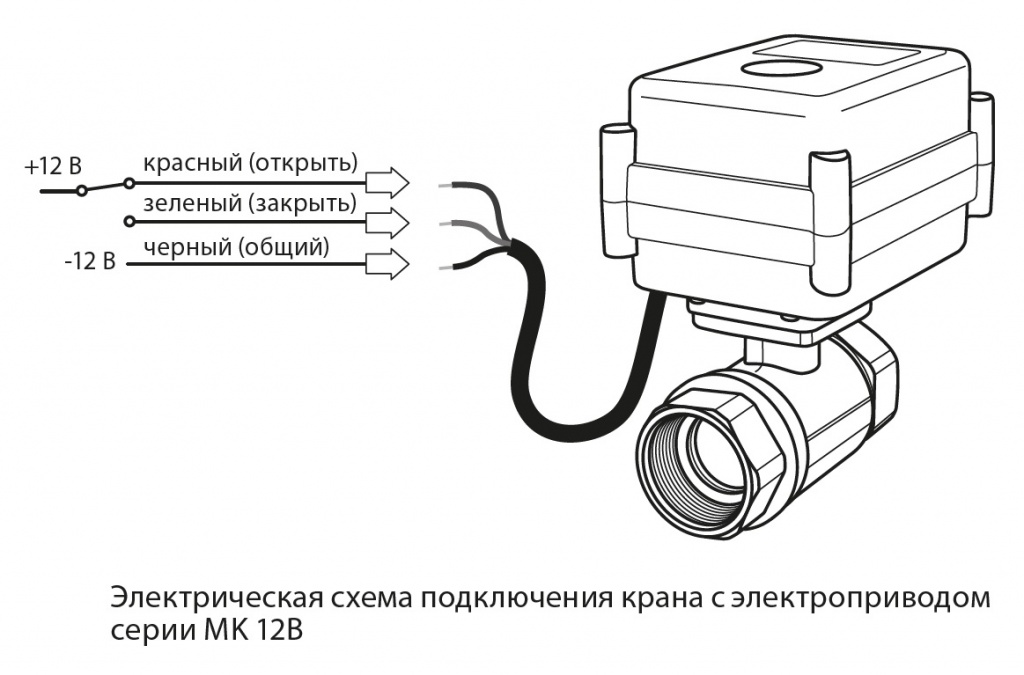 +12 В
красный (открыть)
зеленый (закрыть)
-12 В
черный (общий)

Электрическая схема подключения крана с электроприводом серии МК 12В